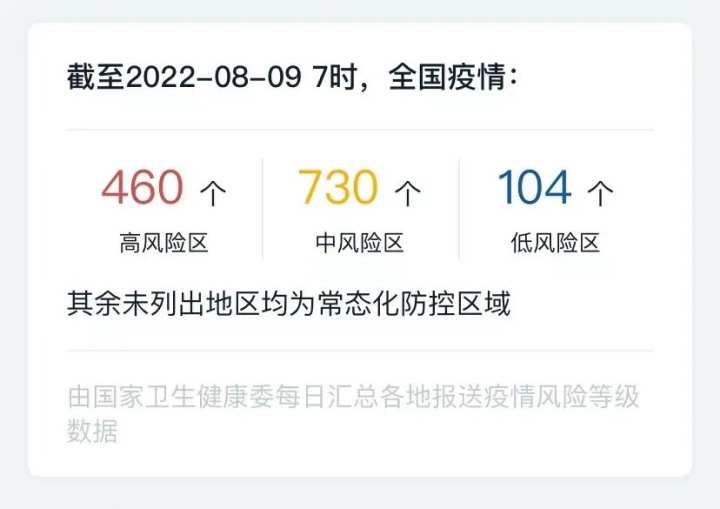 截至2022-08-09 7时，全国疫情：

460 个
高风险区

730 个
中风险区

104 个
低风险区

其余未列出地区均为常态化防控区域

由国家卫生健康委每日汇总各地报送疫情风险等级数据