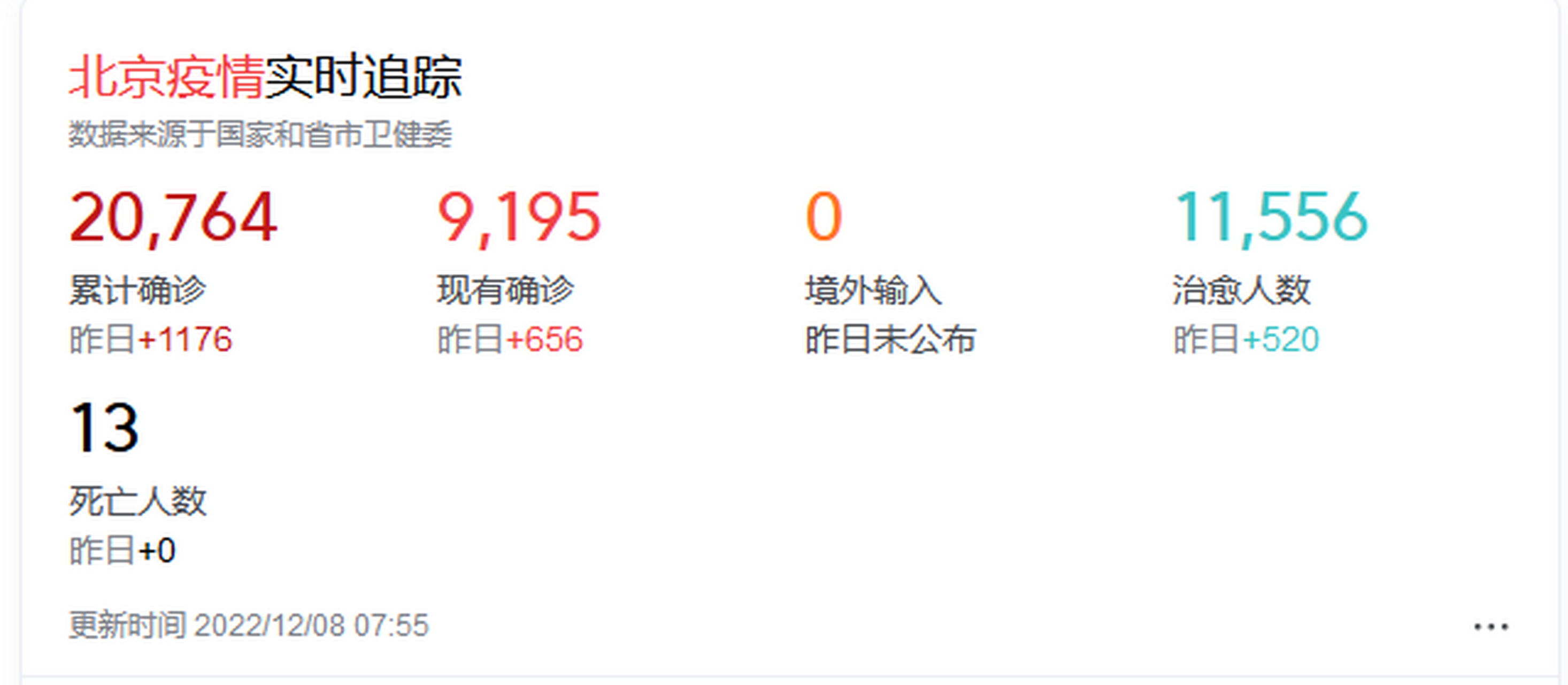 北京疫情实时追踪
数据来源于国家和省市卫健委

20,764
累计确诊
昨日+1176

9,195
现有确诊
昨日+656

0
境外输入
昨日未公布

11,556
治愈人数
昨日+520

13
死亡人数
昨日+0

更新时间 2022/12/08 07:55

...